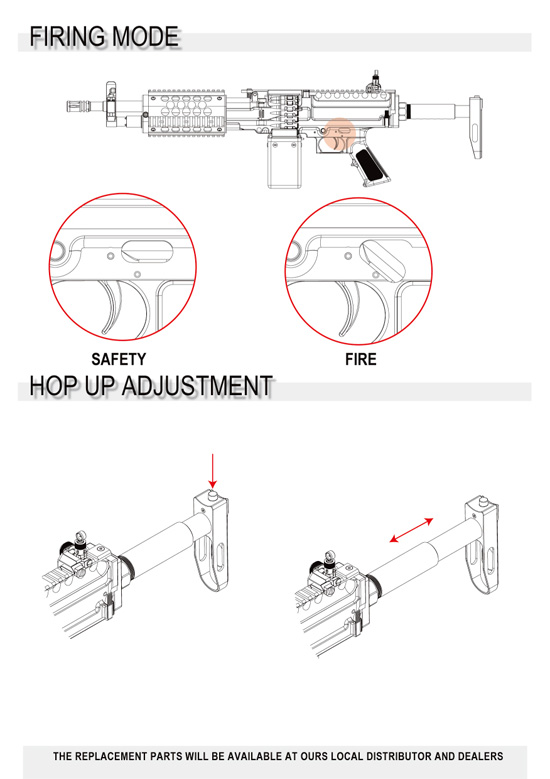 FIRING MODE

SAFETY

FIRE

HOP UP ADJUSTMENT

THE REPLACEMENT PARTS WILL BE AVAILABLE AT OURS LOCAL DISTRIBUTOR AND DEALERS